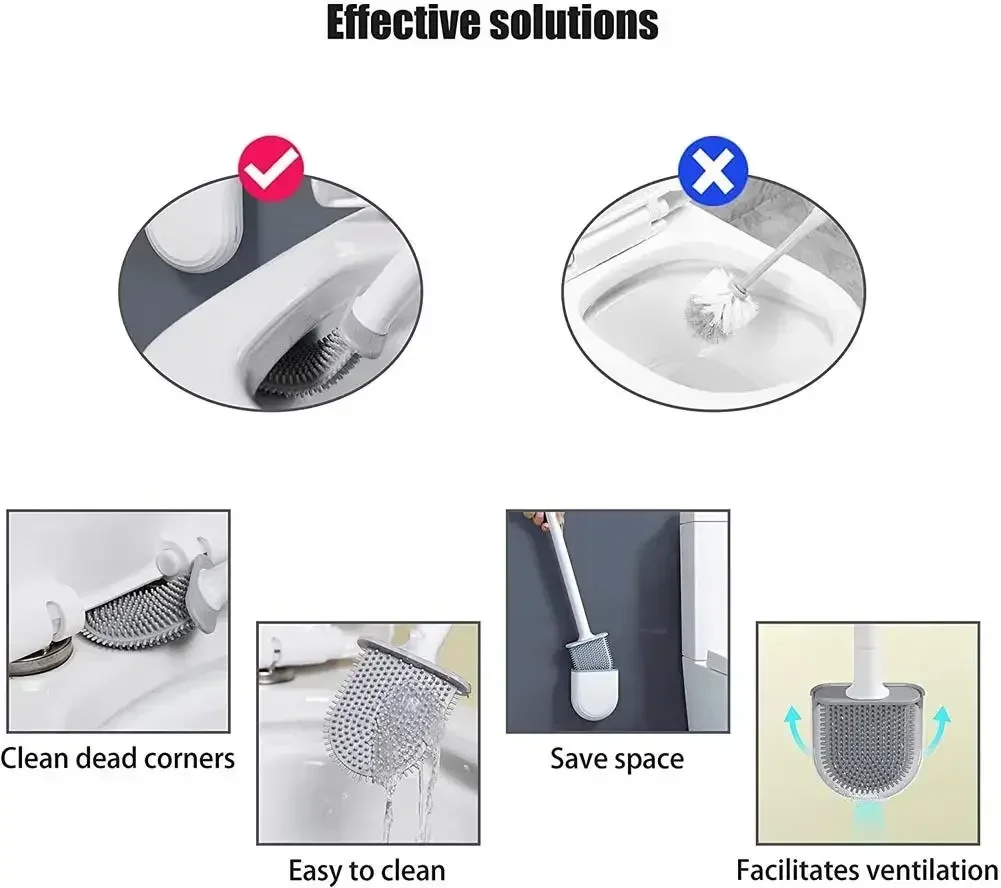 Effective solutions

Clean dead corners

Easy to clean

Save space

Facilitates ventilation