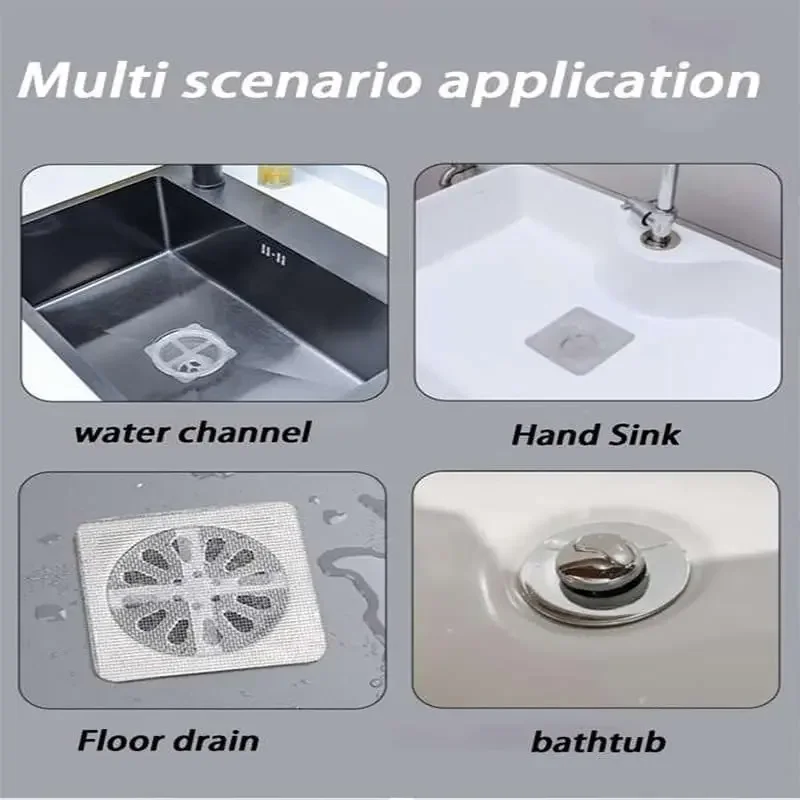 Multi scenario application

water channel

Hand Sink

Floor drain

bathtub